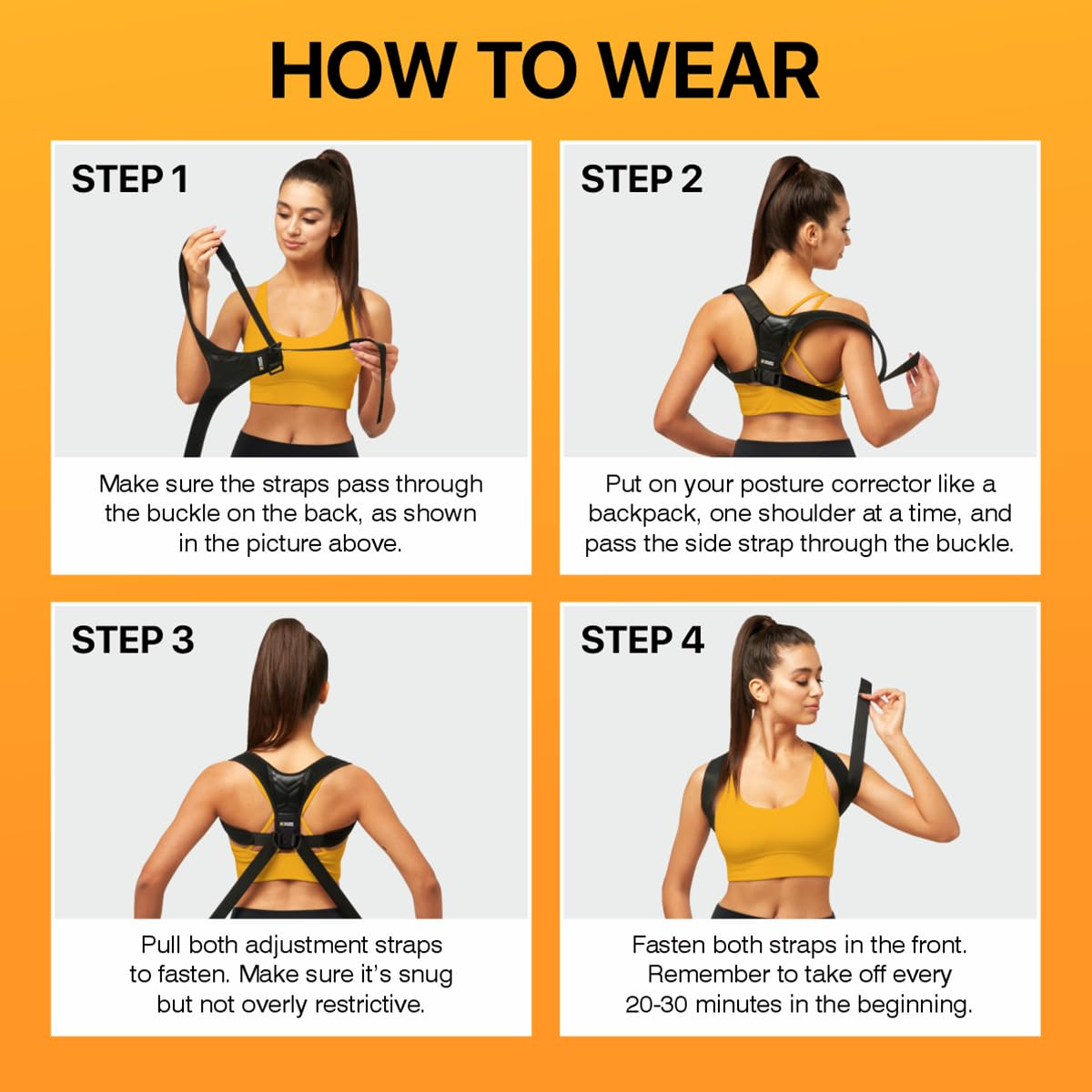 HOW TO WEAR

STEP 1

Make sure the straps pass through the buckle on the back, as shown in the picture above.

STEP 2

Put on your posture corrector like a backpack, one shoulder at a time, and pass the side strap through the buckle.

STEP 3

Pull both adjustment straps to fasten. Make sure it's snug but not overly restrictive.

STEP 4

Fasten both straps in the front. Remember to take off every 20-30 minutes in the beginning.